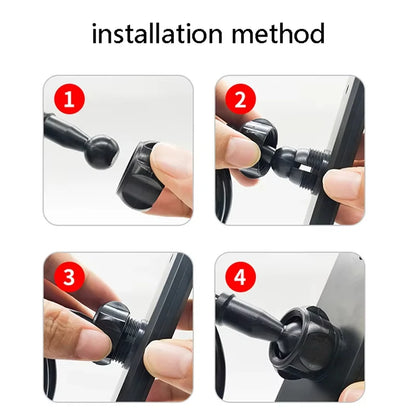 installation method

1

2

3

4