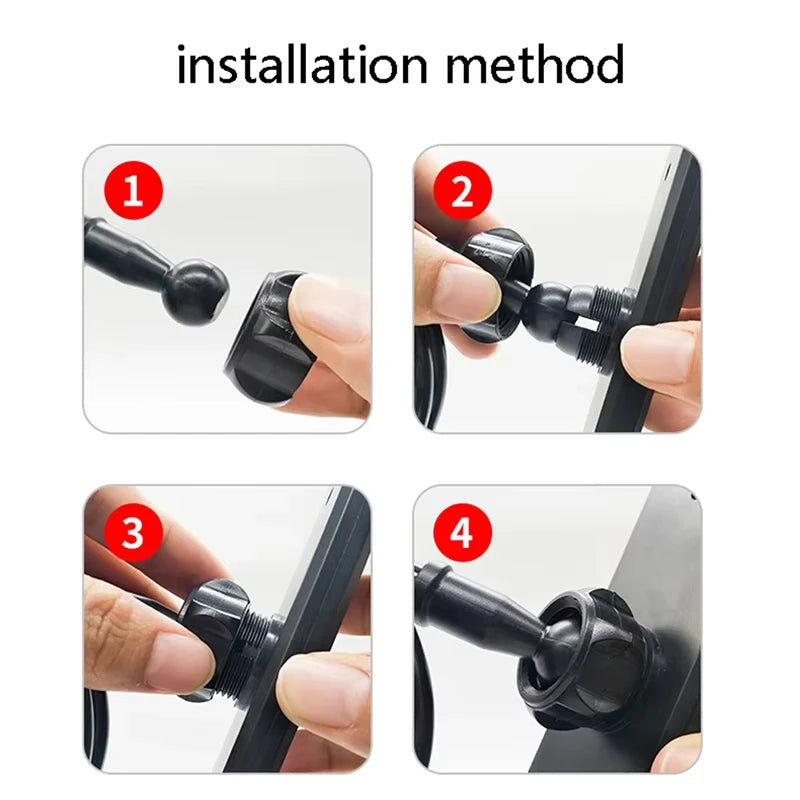 installation method

1

2

3

4