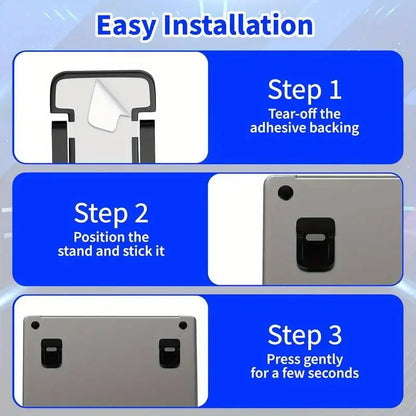 Easy Installation

Step 1
Tear-off the adhesive backing

Step 2
Position the stand and stick it

Step 3
Press gently for a few seconds