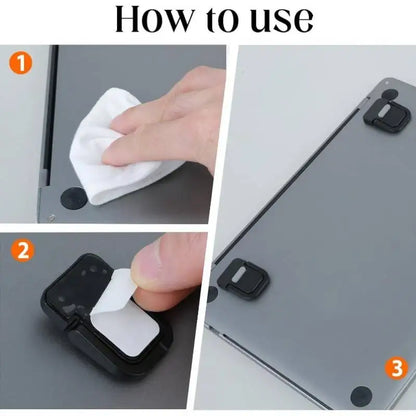 How to use

1

2

3