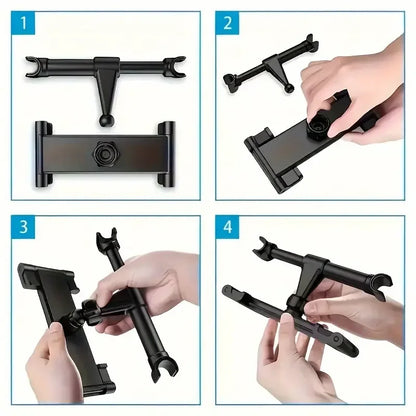 1

2

3

4